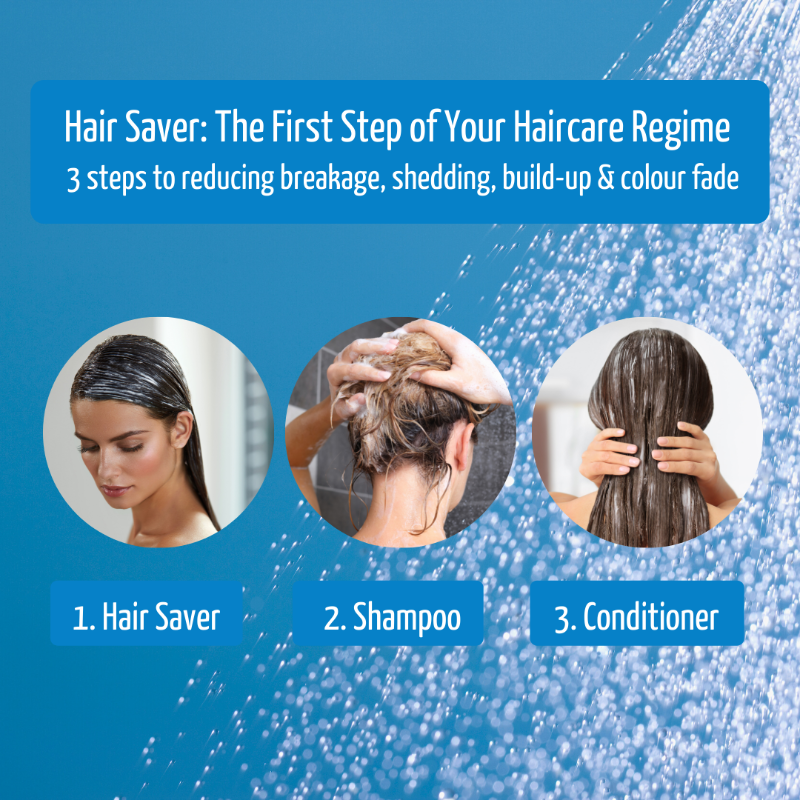 Hair Saver: The First Step of Your Haircare Regime
3 steps to reducing breakage, shedding, build-up & colour fade

1. Hair Saver

2. Shampoo

3. Conditioner