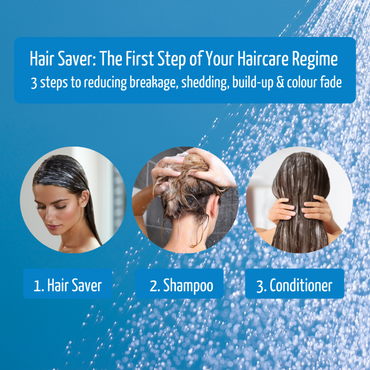 Hair Saver: The First Step of Your Haircare Regime
3 steps to reducing breakage, shedding, build-up & colour fade

1. Hair Saver

2. Shampoo

3. Conditioner